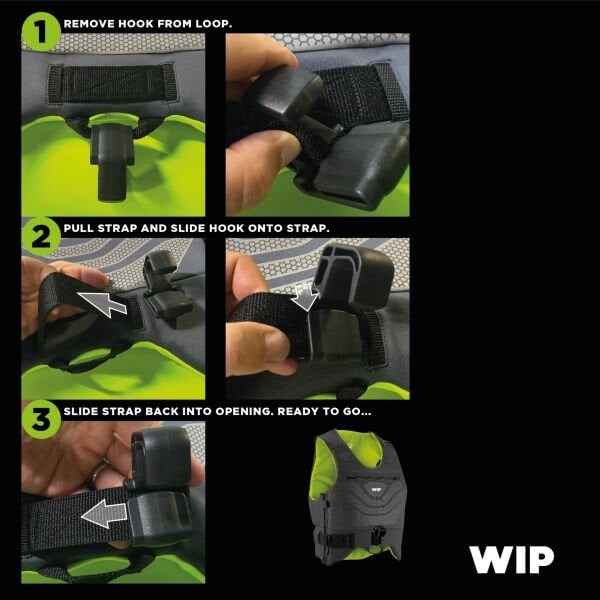 1 REMOVE HOOK FROM LOOP.

2 PULL STRAP AND SLIDE HOOK ONTO STRAP.

3 SLIDE STRAP BACK INTO OPENING. READY TO GO...

WIP

WIP